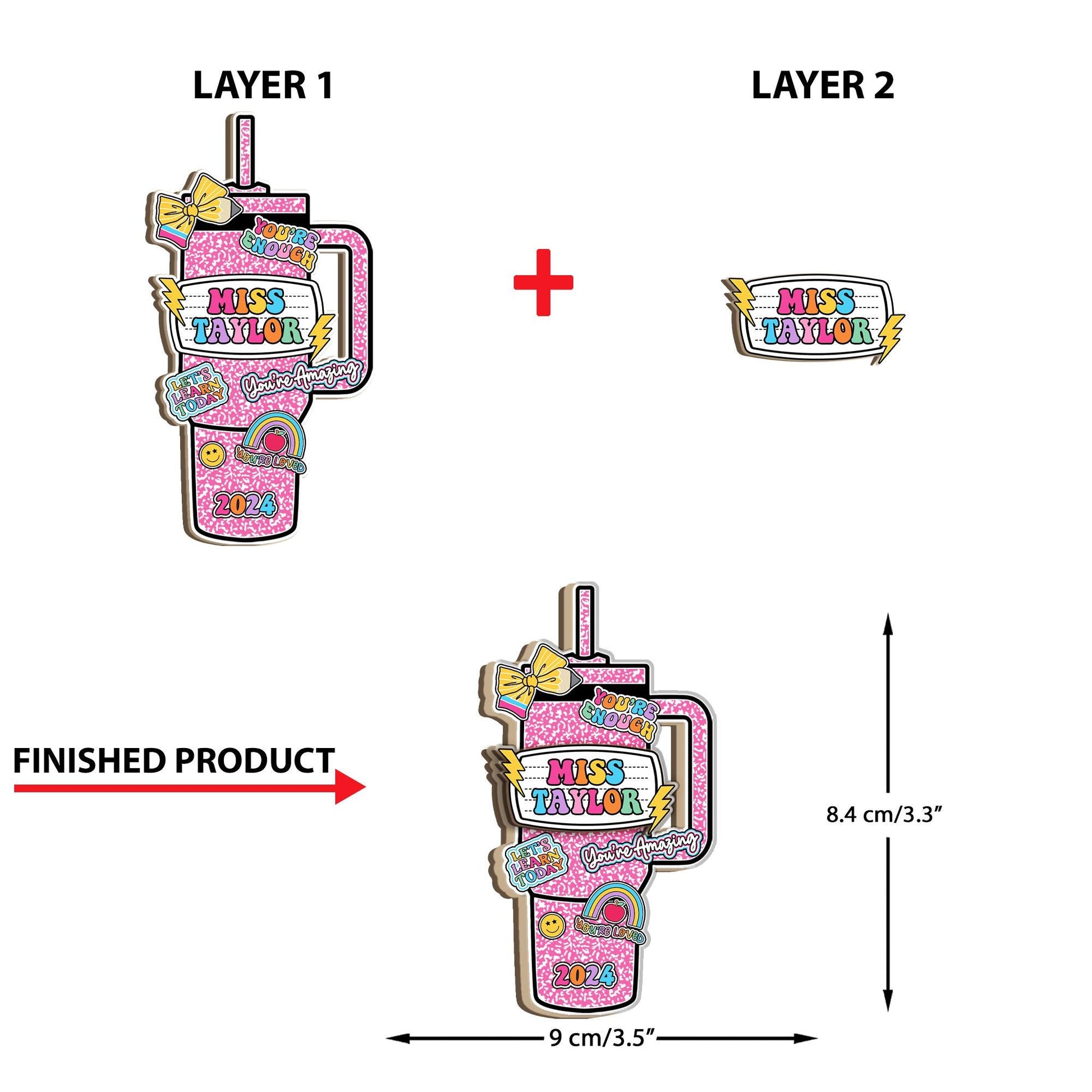 LAYER 1

YOU'RE ENOUGH

MISS TAYLOR

LET'S LEARN TODAY

You're Amazing

YOU'RE LOVED

2024

+

LAYER 2

MISS TAYLOR

FINISHED PRODUCT

YOU'RE ENOUGH

MISS TAYLOR

LET'S LEARN TODAY

You're Amazing

YOU'RE LOVED

2024

8.4 cm/3.3”

9 cm/3.5”